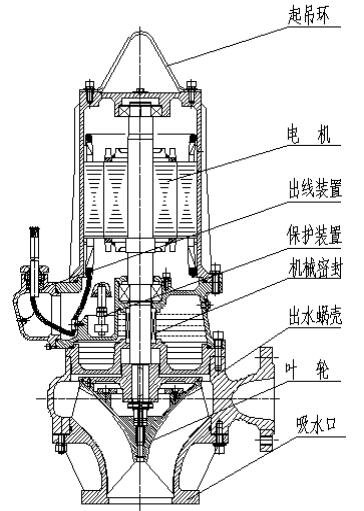 起吊环

电　机

出线装置

保护装置

机械密封

出水蜗壳

叶　轮

吸水口